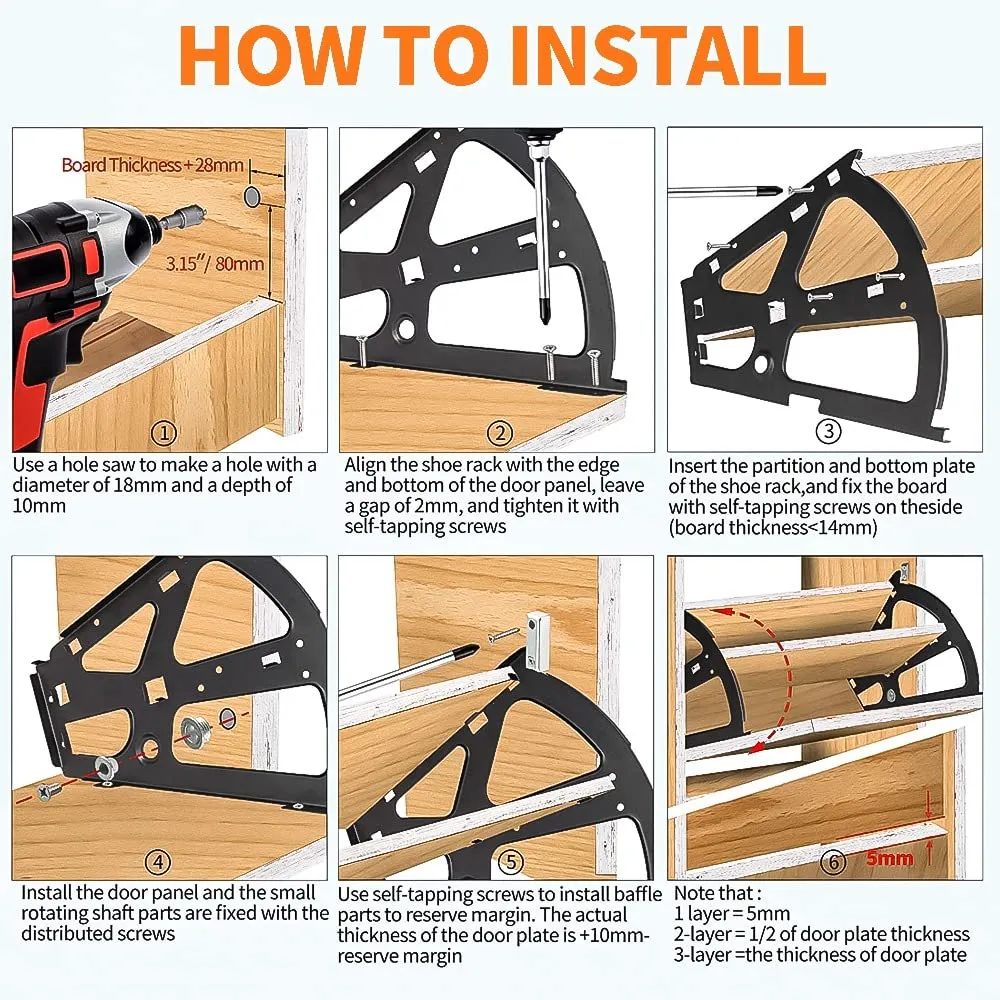 HOW TO INSTALL

Board Thickness+28mm

3.15"/ 80mm

①

Use a hole saw to make a hole with a diameter of 18mm and a depth of 10mm

②

Align the shoe rack with the edge and bottom of the door panel, leave a gap of 2mm, and tighten it with self-tapping screws

③

Insert the partition and bottom plate of the shoe rack,and fix the board with self-tapping screws on theside (board thickness<14mm)

④

Install the door panel and the small rotating shaft parts are fixed with the distributed screws

⑤

Use self-tapping screws to install baffle parts to reserve margin. The actual thickness of the door plate is +10mm-reserve margin

⑥

5mm

Note that :
1 layer = 5mm
2-layer = 1/2 of door plate thickness
3-layer =the thickness of door plate